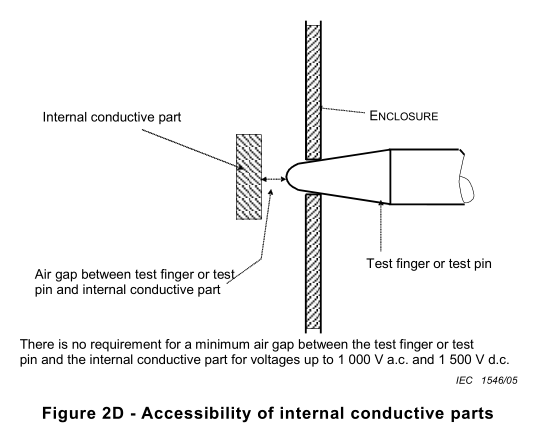 Internal conductive part

ENCLOSURE

Air gap between test finger or test pin and internal conductive part

Test finger or test pin

There is no requirement for a minimum air gap between the test finger or test pin and the internal conductive part for voltages up to 1 000 V a.c. and 1 500 V d.c.

IEC 1546/05

Figure 2D - Accessibility of internal conductive parts