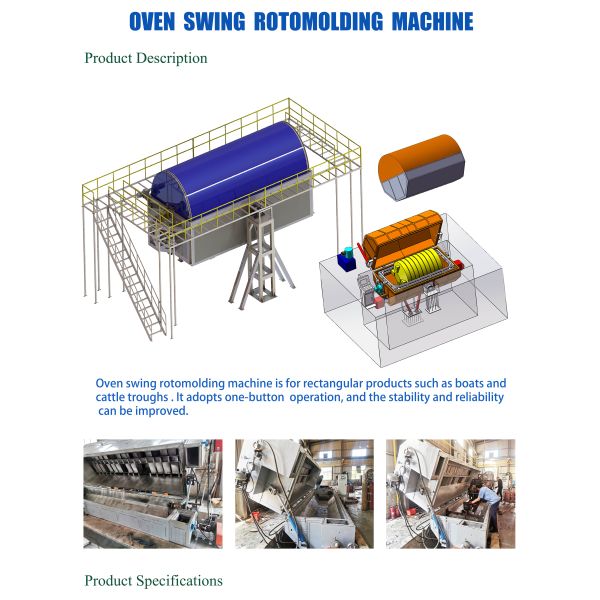 OVEN SWING ROTOMOLDING MACHINE

Product Description

Oven swing rotomolding machine is for rectangular products such as boats and cattle troughs . It adopts one-button operation, and the stability and reliability can be improved.

Product Specifications