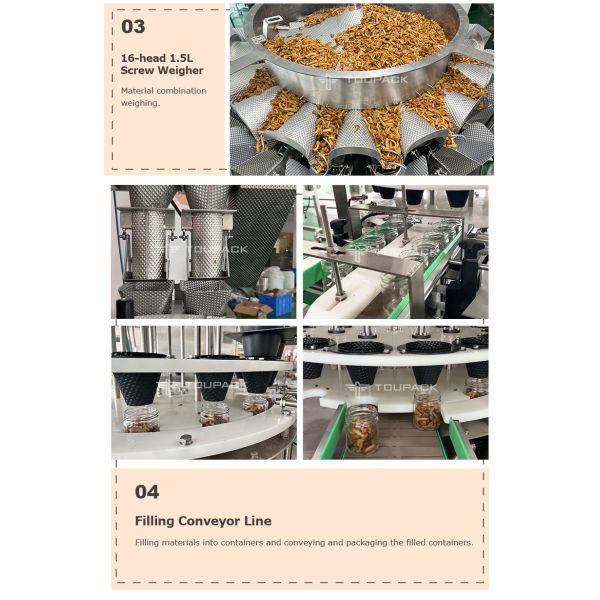 03

16-head 1.5L Screw Weigher

Material combination weighing.

TOUPACK

TOUPACK

TOUPACK

TOUPACK

TOUPACK

04

Filling Conveyor Line

Filling materials into containers and conveying and packaging the filled containers.