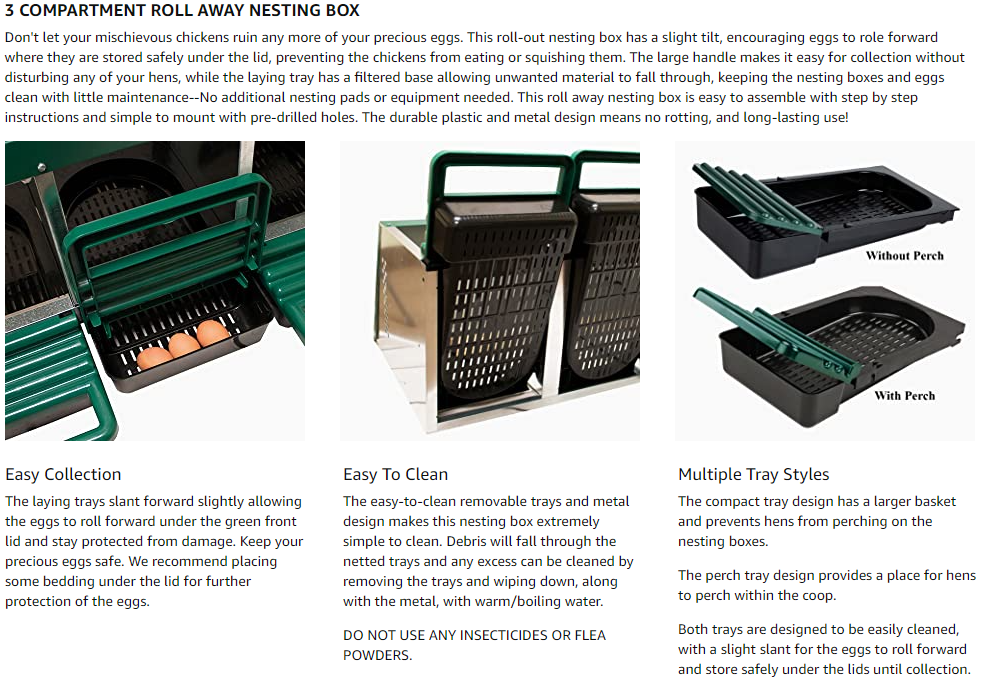 3 COMPARTMENT ROLL AWAY NESTING BOX

Don't let your mischievous chickens ruin any more of your precious eggs. This roll-out nesting box has a slight tilt, encouraging eggs to role forward where they are stored safely under the lid, preventing the chickens from eating or squishing them. The large handle makes it easy for collection without disturbing any of your hens, while the laying tray has a filtered base allowing unwanted material to fall through, keeping the nesting boxes and eggs clean with little maintenance--No additional nesting pads or equipment needed. This roll away nesting box is easy to assemble with step by step instructions and simple to mount with pre-drilled holes. The durable plastic and metal design means no rotting, and long-lasting use!

Without Perch

With Perch

Easy Collection

The laying trays slant forward slightly allowing the eggs to roll forward under the green front lid and stay protected from damage. Keep your precious eggs safe. We recommend placing some bedding under the lid for further protection of the eggs.

Easy To Clean

The easy-to-clean removable trays and metal design makes this nesting box extremely simple to clean. Debris will fall through the netted trays and any excess can be cleaned by removing the trays and wiping down, along with the metal, with warm/boiling water.

DO NOT USE ANY INSECTICIDES OR FLEA POWDERS.

Multiple Tray Styles

The compact tray design has a larger basket and prevents hens from perching on the nesting boxes.

The perch tray design provides a place for hens to perch within the coop.

Both trays are designed to be easily cleaned, with a slight slant for the eggs to roll forward and store safely under the lids until collection.